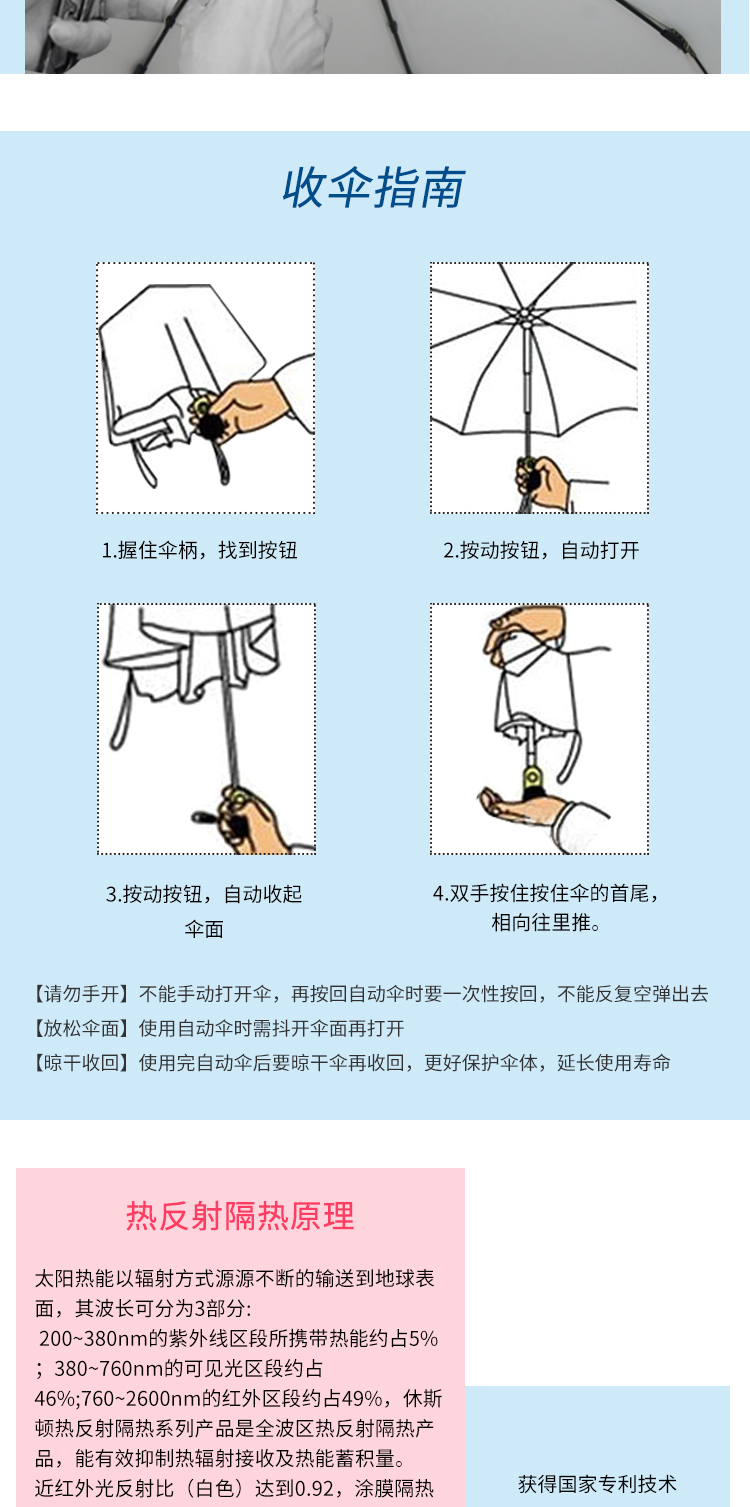 收伞指南

1.握住伞柄，找到按钮

2.按动按钮，自动打开

3.按动按钮，自动收起伞面

4.双手按住按住伞的首尾，相向往里推。

【请勿手开】不能手动打开伞，再按回自动伞时要一次性按回，不能反复空弹出去
【放松伞面】使用自动伞时需抖开伞面再打开
【晾干收回】使用完自动伞后要晾干伞再收回，更好保护伞体，延长使用寿命

热反射隔热原理

太阳热能以辐射方式源源不断的输送到地球表面，其波长可分为3部分:
200~380nm的紫外线区段所携带热能约占5%；380~760nm的可见光区段约占46%;760~2600nm的红外区段约占49%，休斯顿热反射隔热系列产品是全波区热反射隔热产品，能有效抑制热辐射接收及热能蓄积量。
近红外光反射比（白色）达到0.92，涂膜隔热

获得国家专利技术